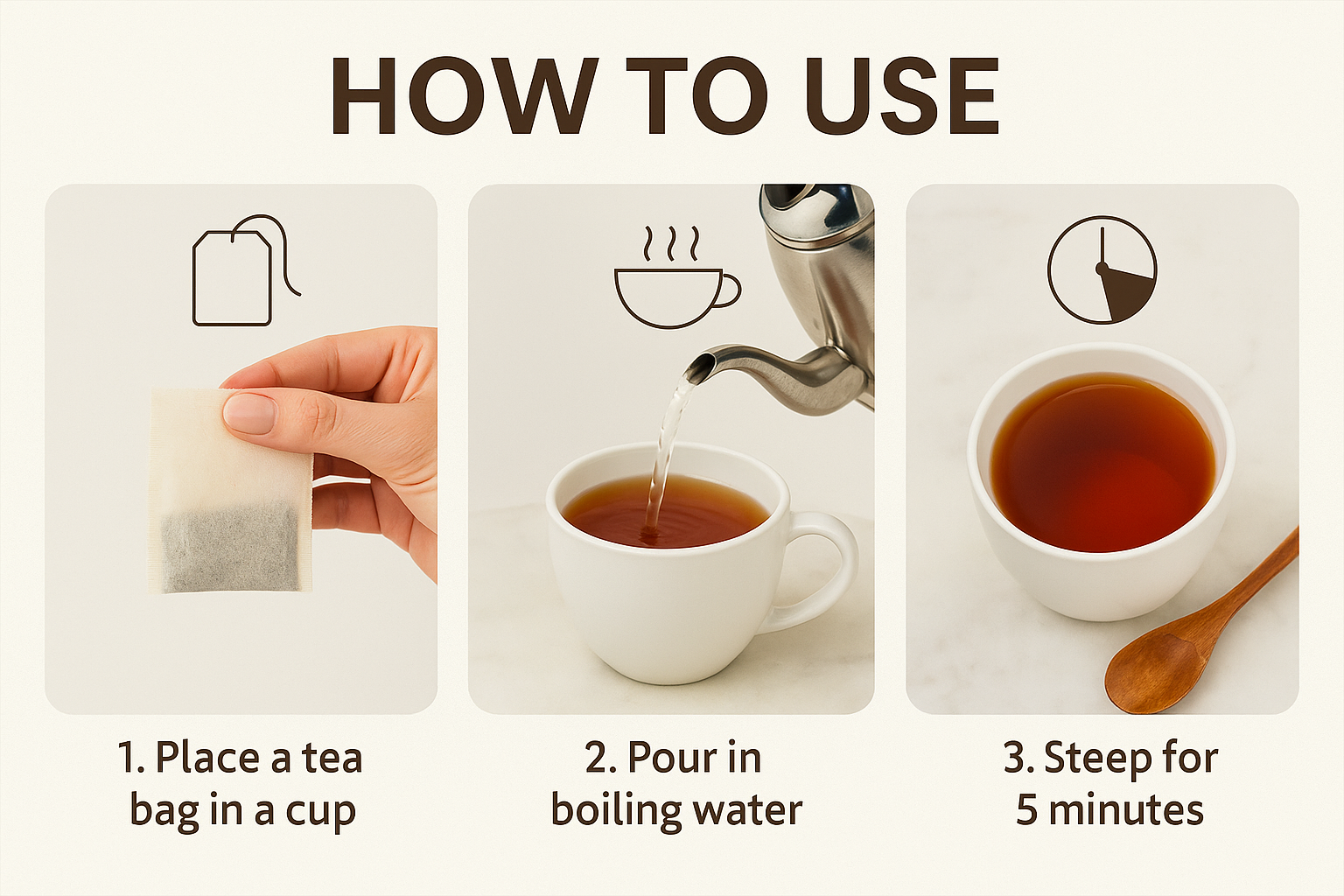 HOW TO USE

1. Place a tea bag in a cup

2. Pour in boiling water

3. Steep for 5 minutes