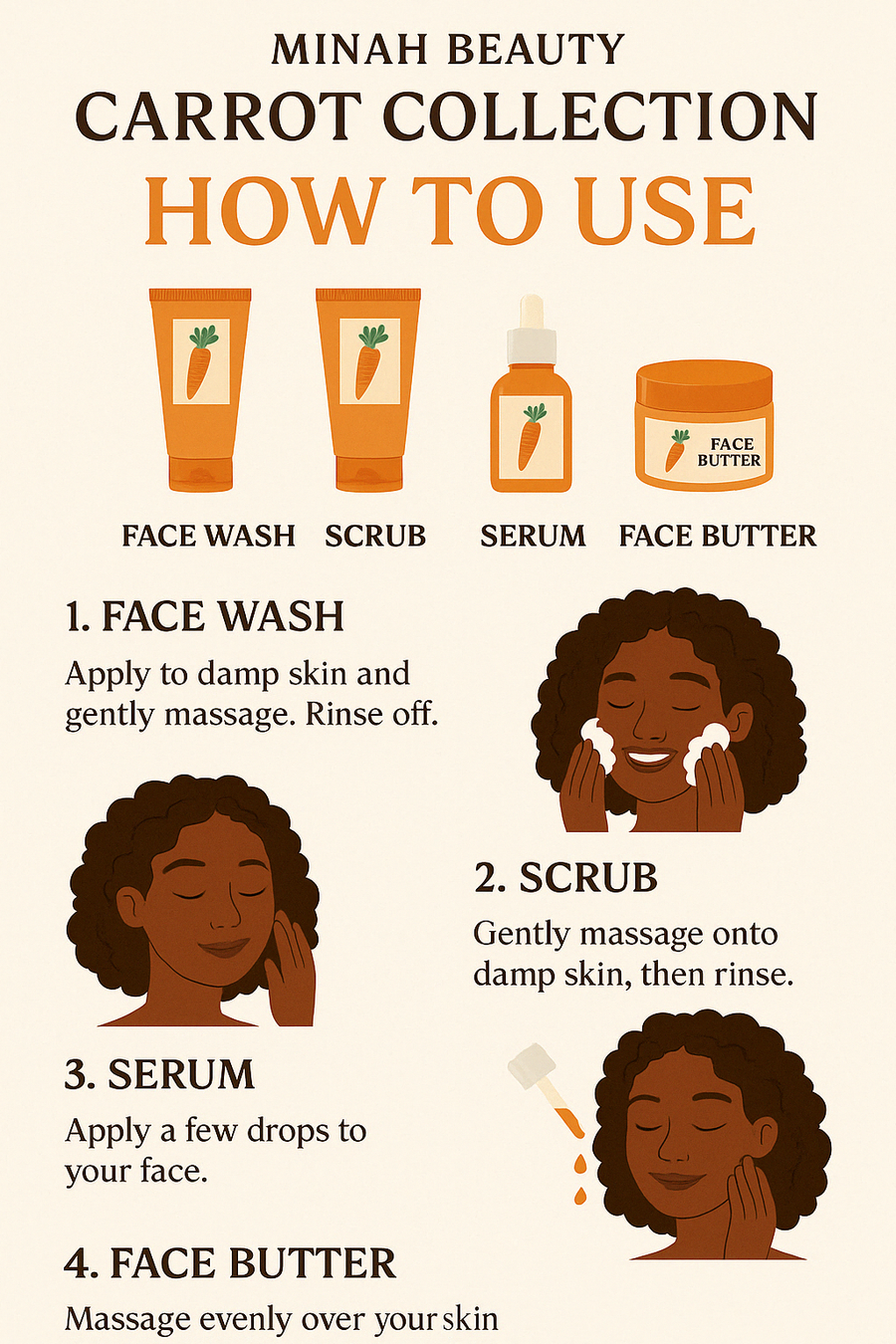 MINAH BEAUTY
CARROT COLLECTION
HOW TO USE

FACE BUTTER

FACE WASH SCRUB SERUM FACE BUTTER

1. FACE WASH
Apply to damp skin and gently massage. Rinse off.

2. SCRUB
Gently massage onto damp skin, then rinse.

3. SERUM
Apply a few drops to your face.

4. FACE BUTTER
Massage evenly over your skin